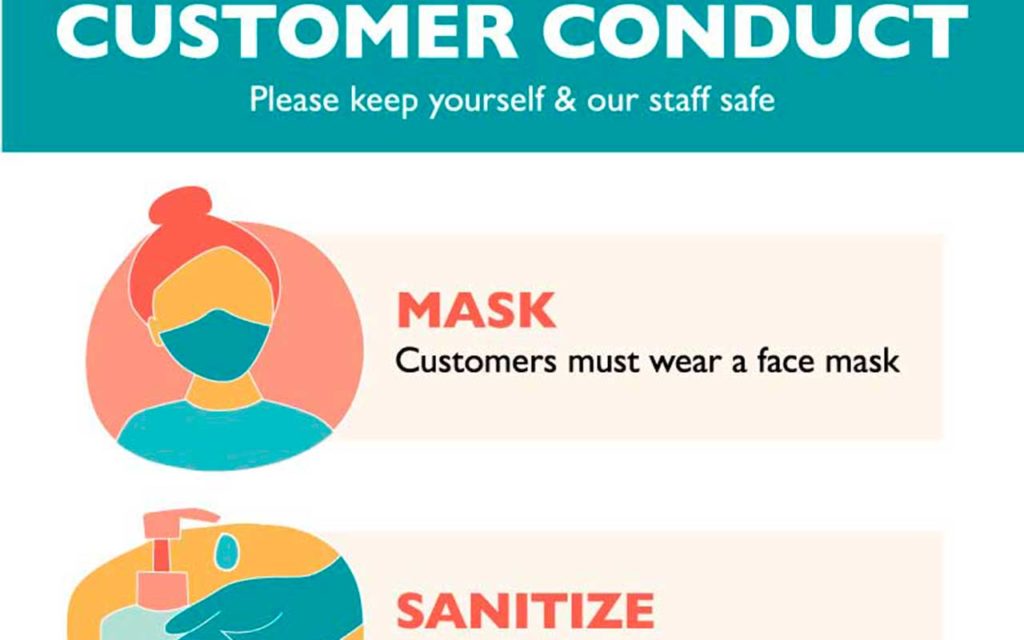 CUSTOMER CONDUCT

Please keep yourself & our staff safe

MASK

Customers must wear a face mask

SANITIZE